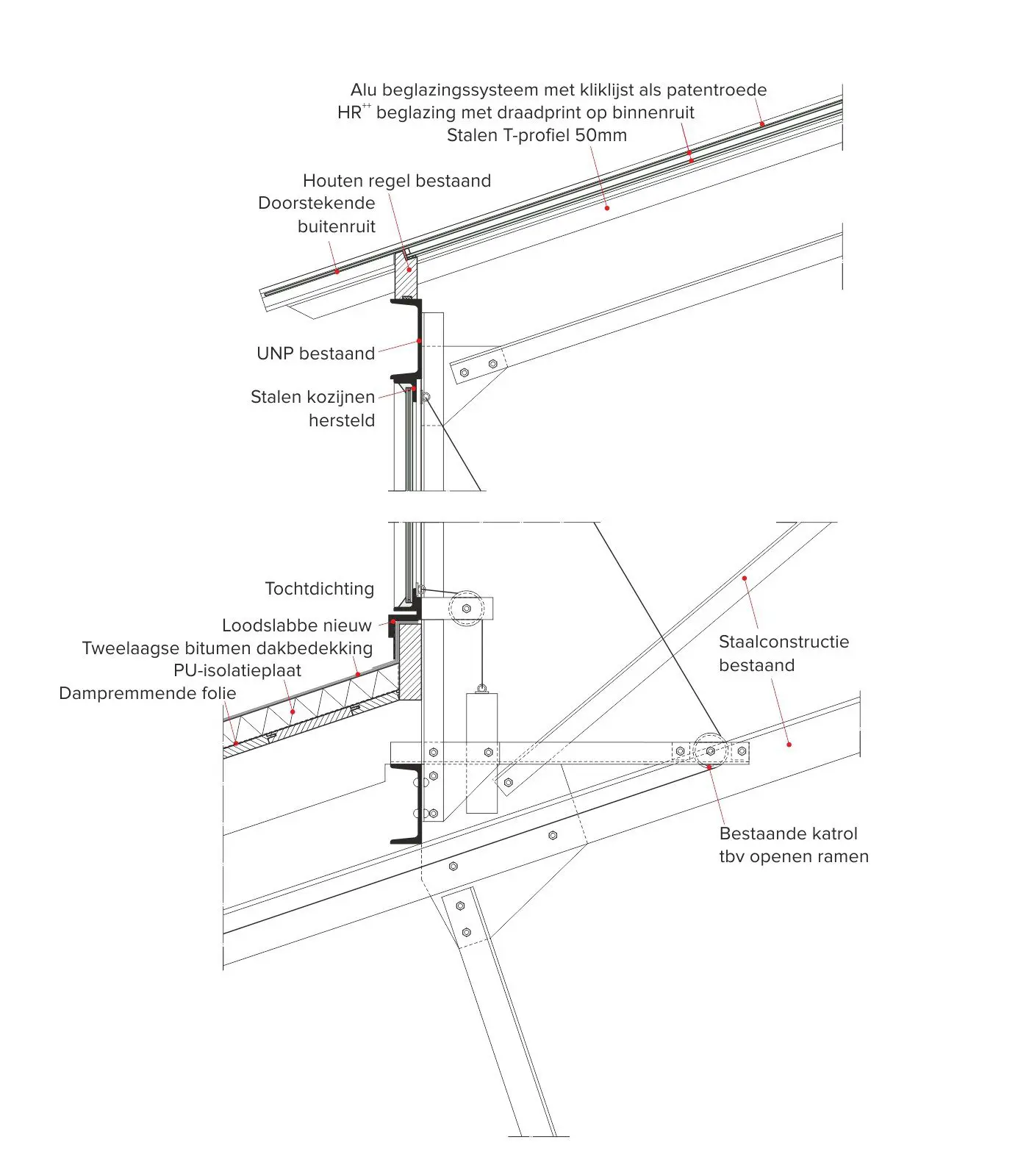 Alu beglazingssysteem met kliklijst als patentroede
HR$^{++}$ beglazing met draadprint op binnenruit
Stalen T-profiel 50mm

Houten regel bestaand
Doorstekende buitenruit

UNP bestaand

Stalen kozijnen hersteld

Tochtdichting

Loodslabbe nieuw
Tweelaagse bitumen dakbedekking
PU-isolatieplaat
Dampremmende folie

Staalconstructie bestaand

Bestaande katrol tbv openen ramen