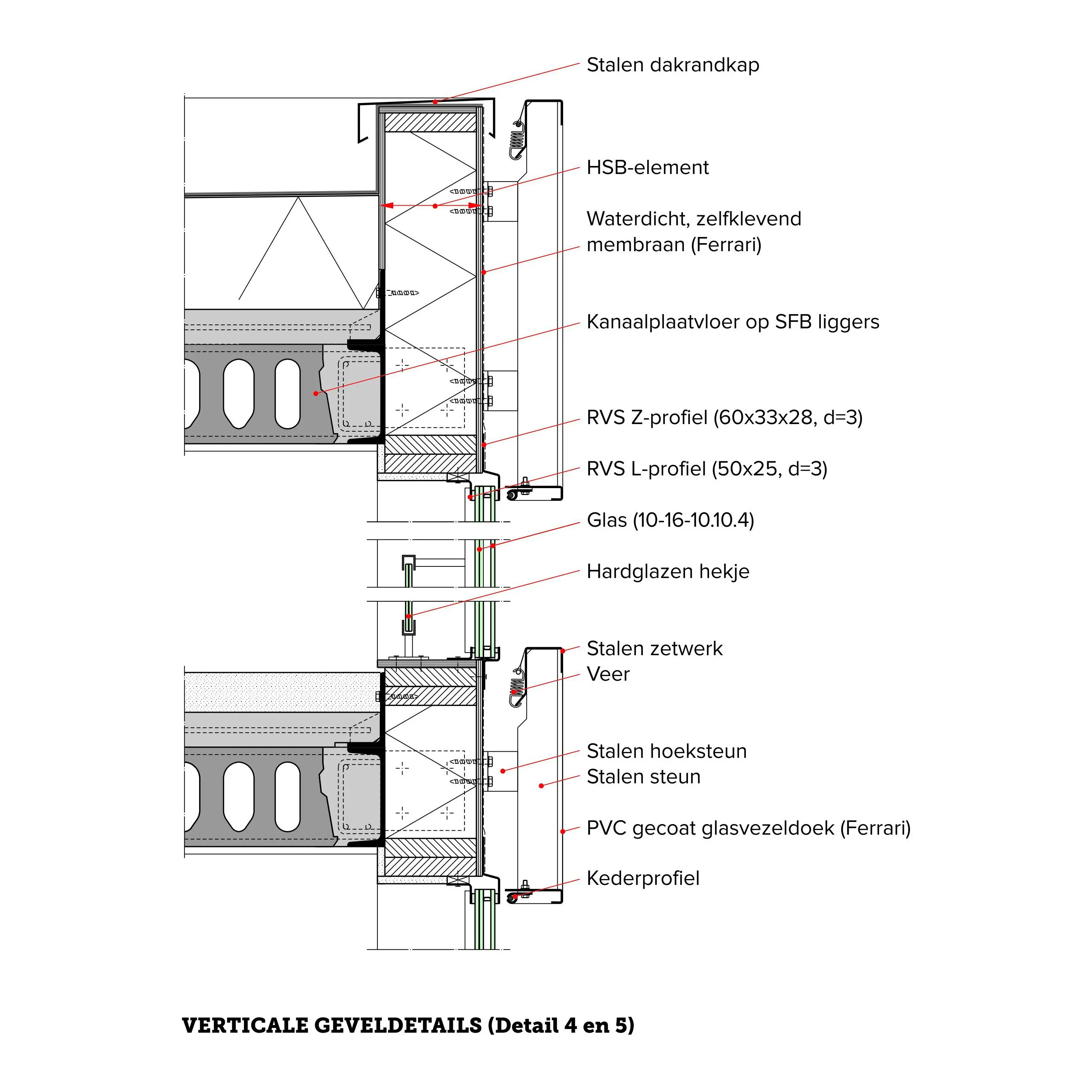 Stalen dakrandkap

HSB-element

Waterdicht, zelfklevend membraan (Ferrari)

Kanaalplaatvloer op SFB liggers

RVS Z-profiel (60x33x28, d=3)

RVS L-profiel (50x25, d=3)

Glas (10-16-10.10.4)

Hardglazen hekje

Stalen zetwerk
Veer

Stalen hoeksteun
Stalen steun

PVC gecoat glasvezeldoek (Ferrari)

Kederprofiel

VERTICALE GEVELDETAILS (Detail 4 en 5)