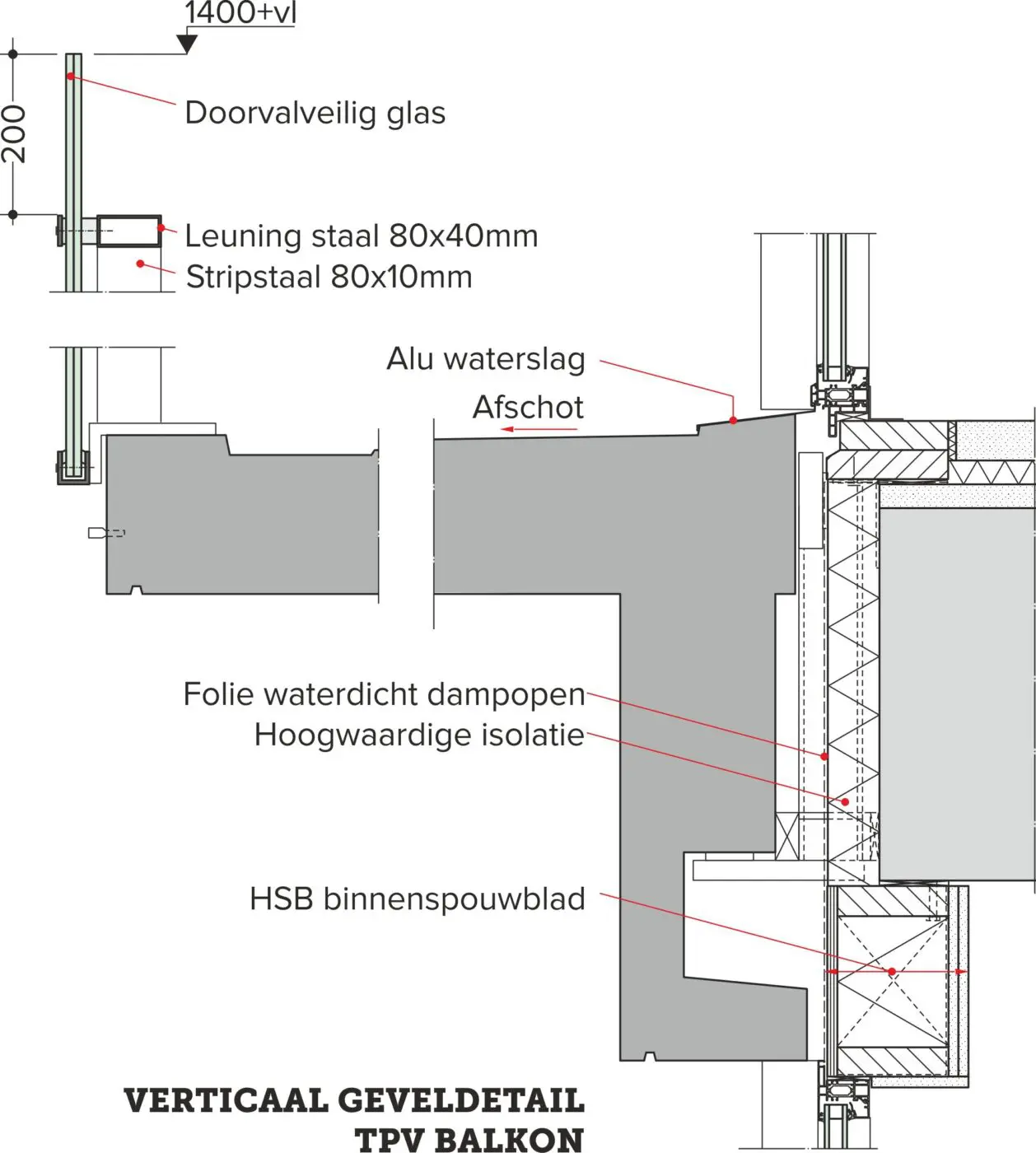 1400+vl

200

Doorvalveilig glas

Leuning staal 80x40mm
Stripstaal 80x10mm

Alu waterslag

Afschot

Folie waterdicht dampopen
Hoogwaardige isolatie

HSB binnenspouwblad

VERTICAAL GEVELDETAIL
TPV BALKON