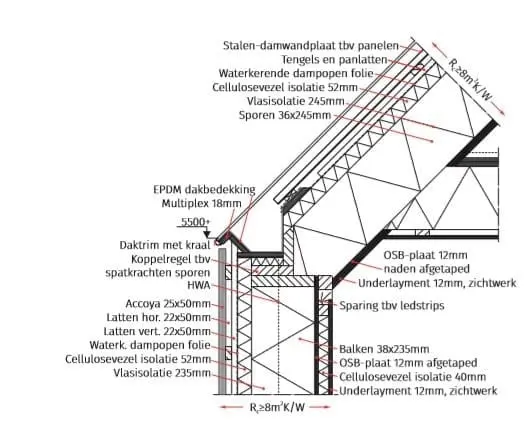 Stalen-damwandplaat tbv panelen
Tengels en panlatten
Waterkerende dampopen folie
Cellulosevezel isolatie 52mm
Vlasisolatie 245mm
Sporen 36x245mm

$R_c \geq 8m^2K/W$

EPDM dakbedekking
Multiplex 18mm
5500+
Daktrim met kraal
Koppelregel tbv spatkrachten sporen
HWA
Accoya 25x50mm
Latten hor. 22x50mm
Latten vert. 22x50mm
Waterk. dampopen folie
Cellulosevezel isolatie 52mm
Vlasisolatie 235mm

OSB-plaat 12mm naden afgetaped
Underlayment 12mm, zichtwerk
Sparing tbv ledstrips
Balken 38x235mm
OSB-plaat 12mm afgetaped
Cellulosevezel isolatie 40mm
Underlayment 12mm, zichtwerk

$R_c \geq 8m^2K/W$