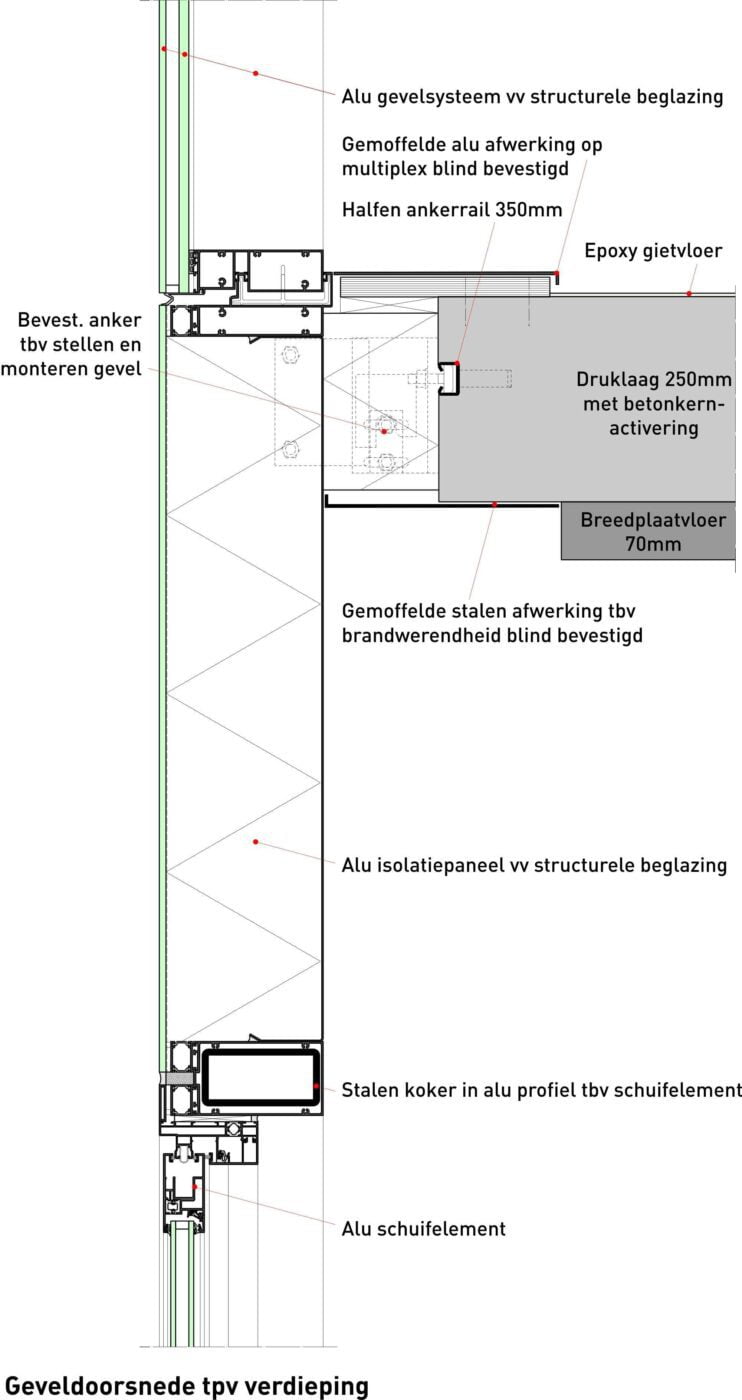 Alu gevelsysteem vv structurele beglazing

Gemoffelde alu afwerking op multiplex blind bevestigd

Halfen ankerrail 350mm

Epoxy gietvloer

Bevest. anker tbv stellen en monteren gevel

Druklaag 250mm met betonkernactivering

Breedplaatvloer 70mm

Gemoffelde stalen afwerking tbv brandwerendheid blind bevestigd

Alu isolatiepaneel vv structurele beglazing

Stalen koker in alu profiel tbv schuifelement

Alu schuifelement

Geveldoorsnede tpv verdieping