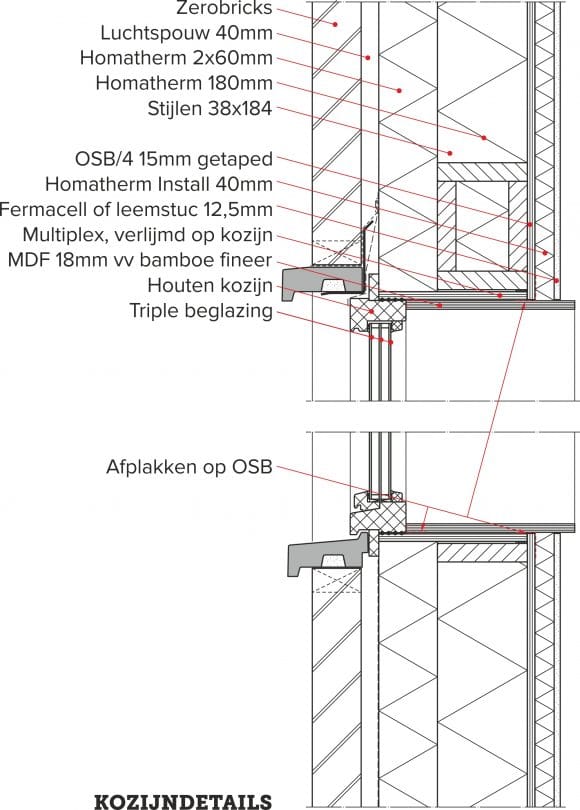 Zerobricks
Luchtspouw 40mm
Homatherm 2x60mm
Homatherm 180mm
Stijlen 38x184

OSB/4 15mm getaped
Homatherm Install 40mm
Fermacell of leemstuc 12,5mm
Multiplex, verlijmd op kozijn
MDF 18mm vv bamboe fineer
Houten kozijn
Triple beglazing

Afplakken op OSB

KOZIJNDETAILS